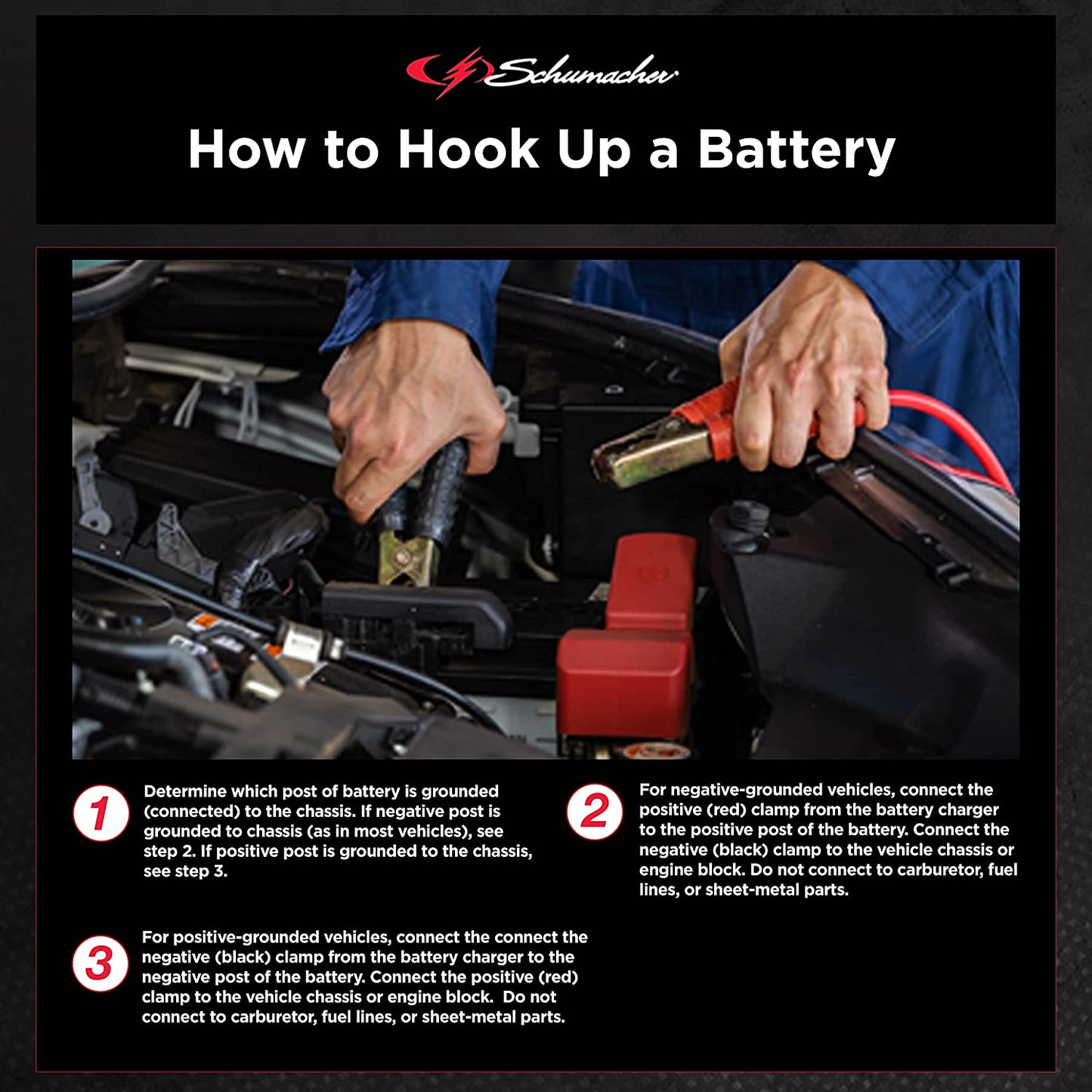 Schumacher

How to Hook Up a Battery

1 Determine which post of battery is grounded (connected) to the chassis. If negative post is grounded to chassis (as in most vehicles), see step 2. If positive post is grounded to the chassis, see step 3.

2 For negative-grounded vehicles, connect the positive (red) clamp from the battery charger to the positive post of the battery. Connect the negative (black) clamp to the vehicle chassis or engine block. Do not connect to carburetor, fuel lines, or sheet-metal parts.

3 For positive-grounded vehicles, connect the connect the negative (black) clamp from the battery charger to the negative post of the battery. Connect the positive (red) clamp to the vehicle chassis or engine block. Do not connect to carburetor, fuel lines, or sheet-metal parts.